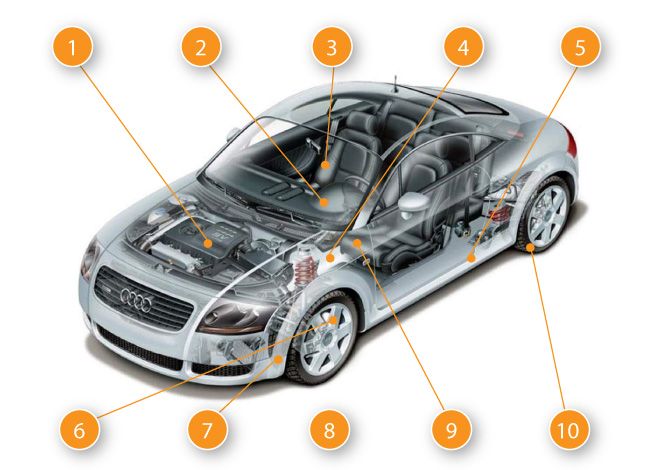 1
2
3
4
5
6
7
8
9
10